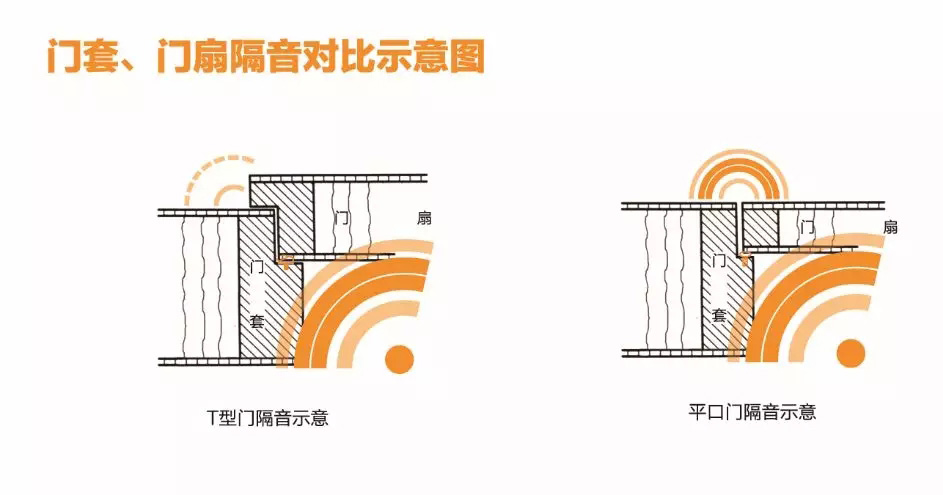 门套、门扇隔音对比示意图

门
扇
门
套

T型门隔音示意

门
扇
门
套

平口门隔音示意